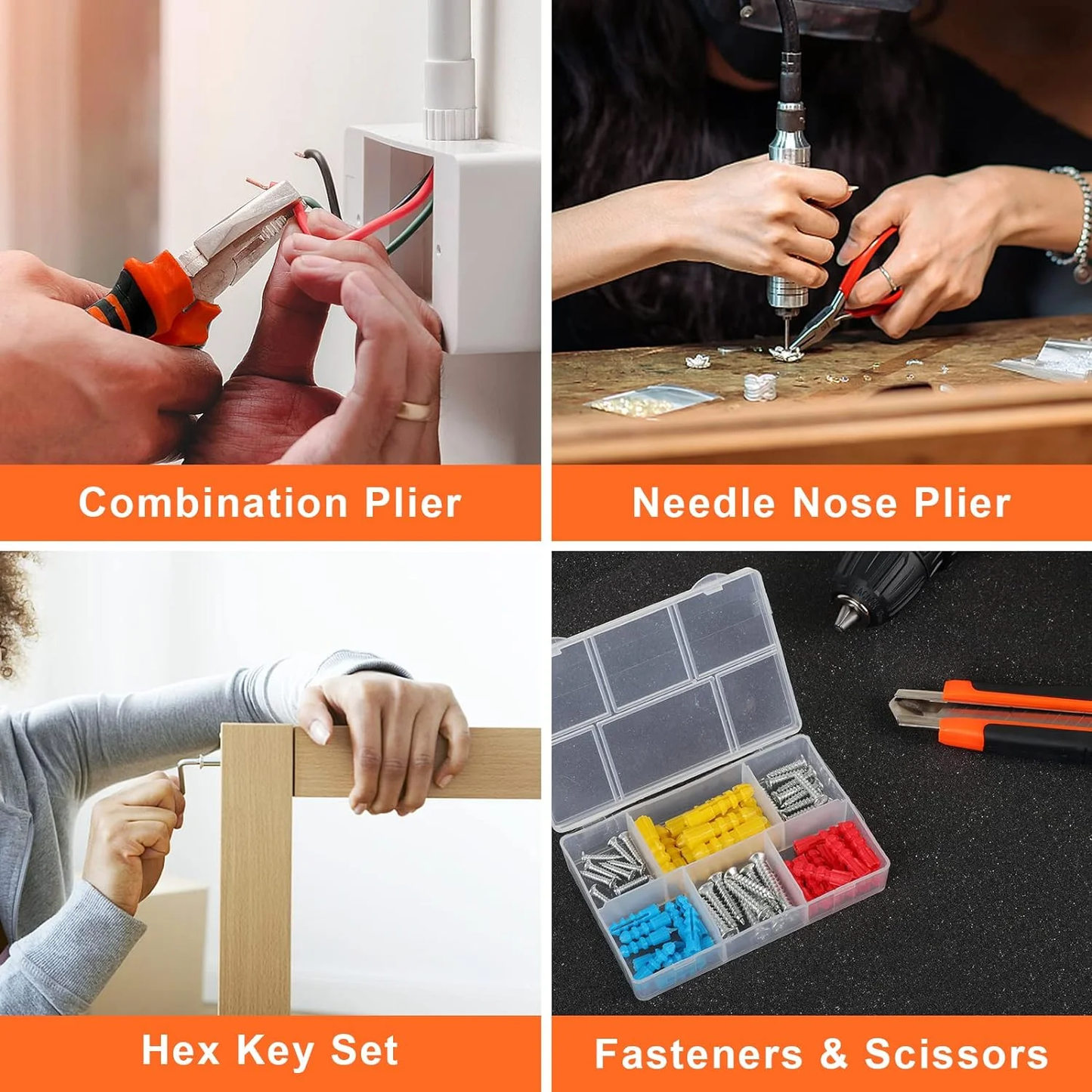 Combination Plier

Needle Nose Plier

Hex Key Set

Fasteners & Scissors