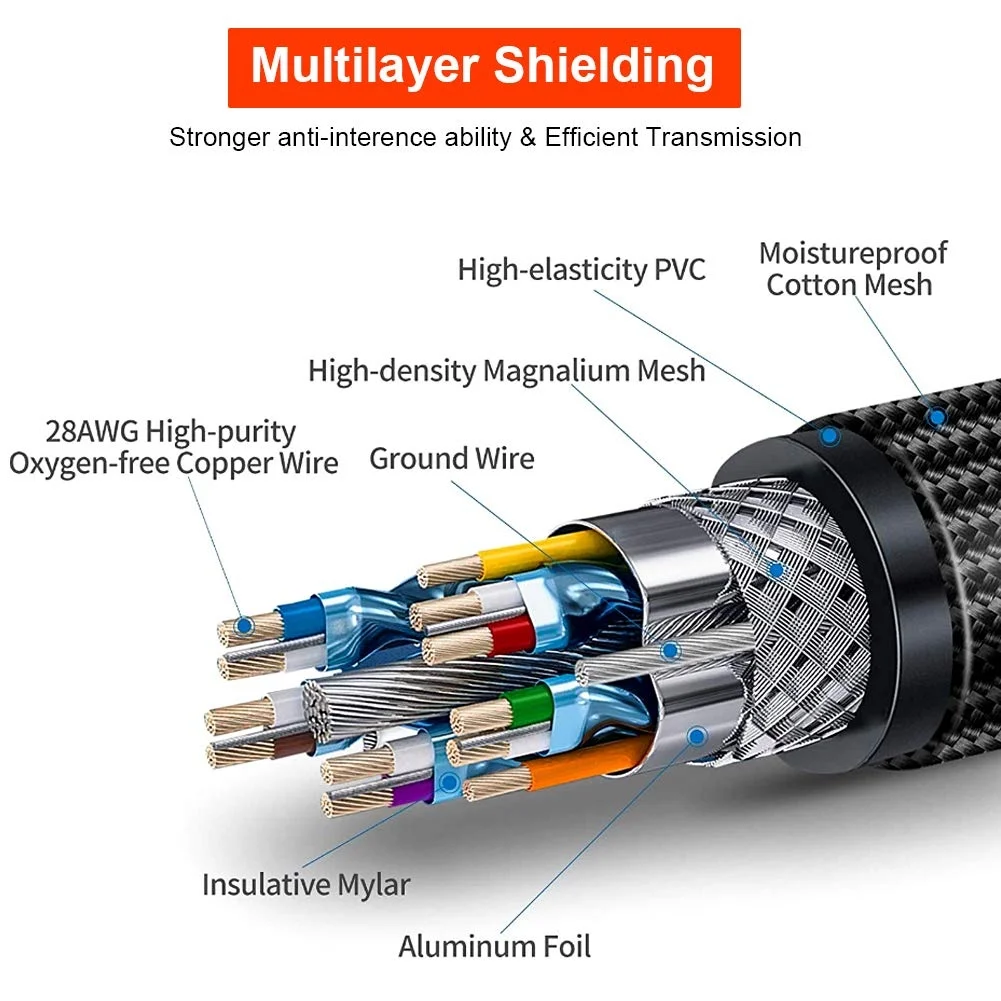 Multilayer Shielding

Stronger anti-interence ability & Efficient Transmission

High-elasticity PVC

Moistureproof Cotton Mesh

High-density Magnalium Mesh

28AWG High-purity Oxygen-free Copper Wire

Ground Wire

Insulative Mylar

Aluminum Foil